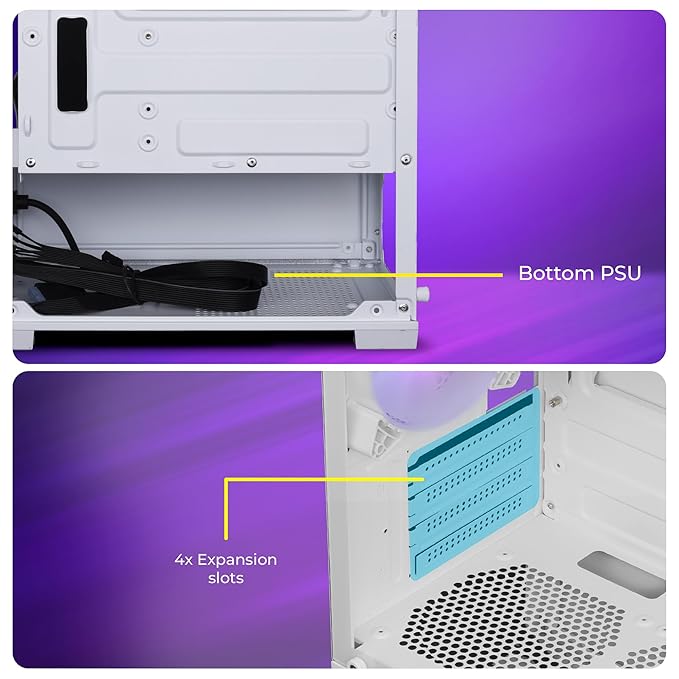 Bottom PSU

4x Expansion slots