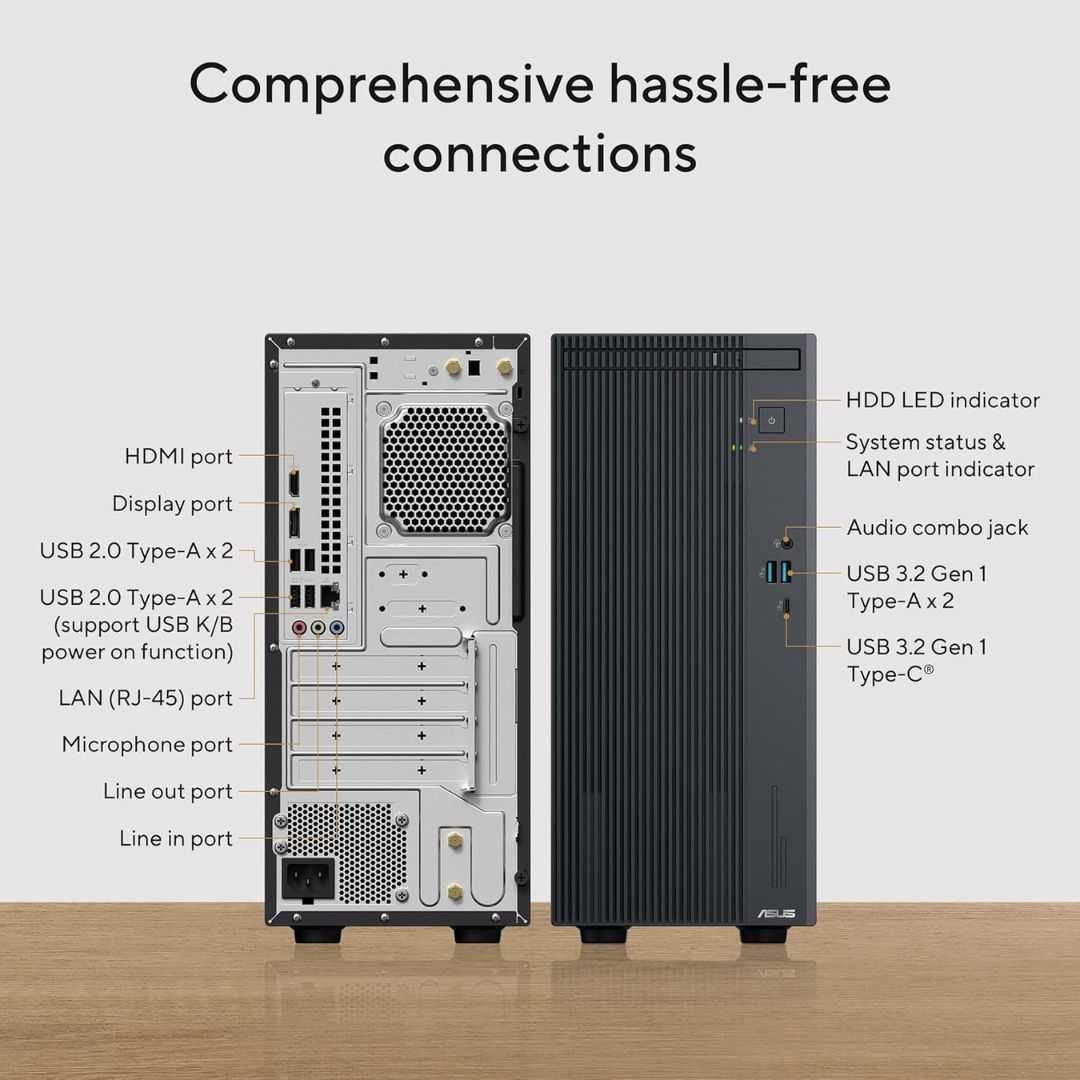 Comprehensive hassle-free connections

HDMI port

Display port

USB 2.0 Type-A x 2

USB 2.0 Type-A x 2 (support USB K/B power on function)

LAN (RJ-45) port

Microphone port

Line out port

Line in port

HDD LED indicator

System status & LAN port indicator

Audio combo jack

USB 3.2 Gen 1 Type-A x 2

USB 3.2 Gen 1 Type-C®

ASUS